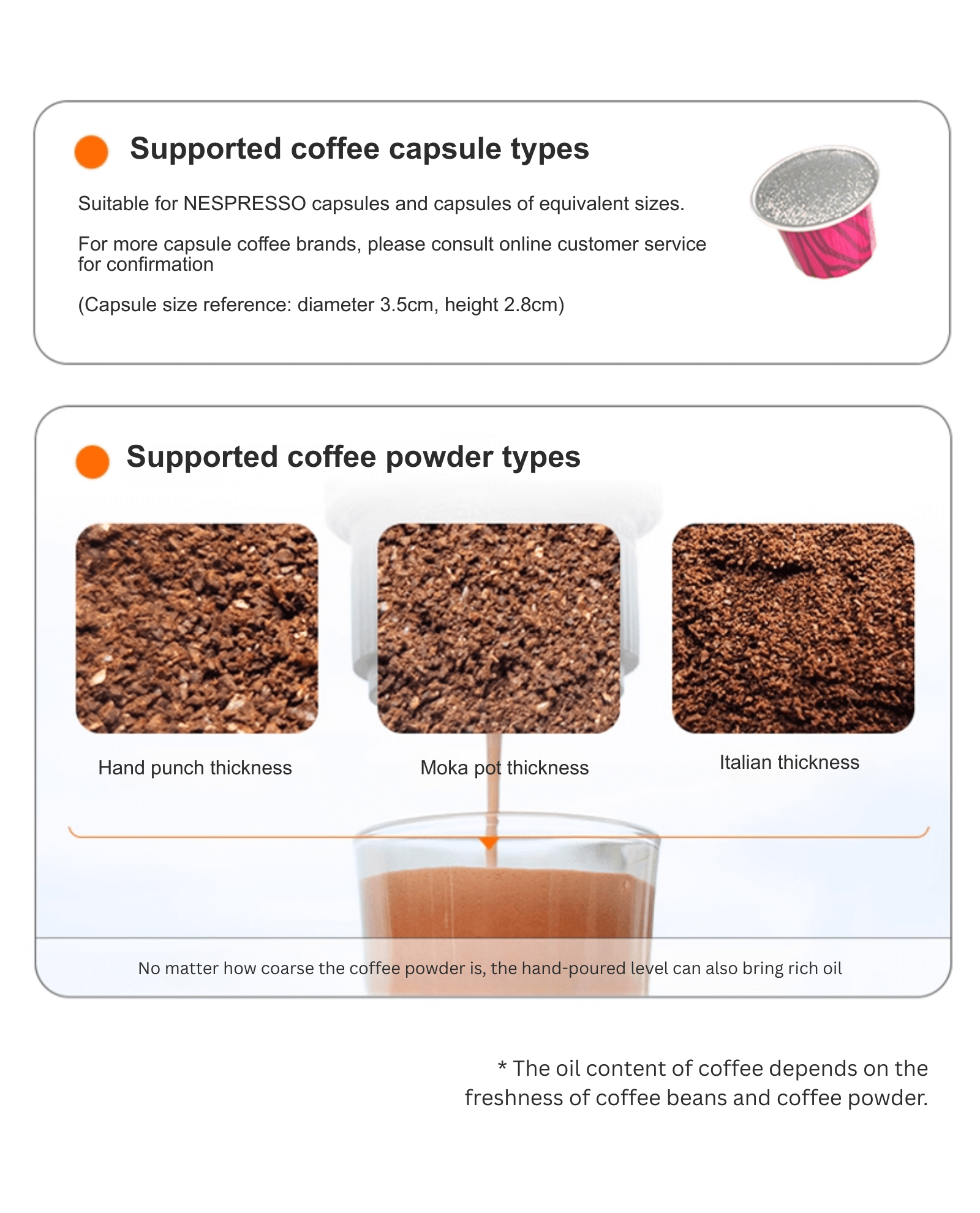 Supported coffee capsule types

Suitable for NESPRESSO capsules and capsules of equivalent sizes.

For more capsule coffee brands, please consult online customer service for confirmation

(Capsule size reference: diameter 3.5cm, height 2.8cm)

Supported coffee powder types

Hand punch thickness

Moka pot thickness

Italian thickness

No matter how coarse the coffee powder is, the hand-poured level can also bring rich oil

* The oil content of coffee depends on the freshness of coffee beans and coffee powder.